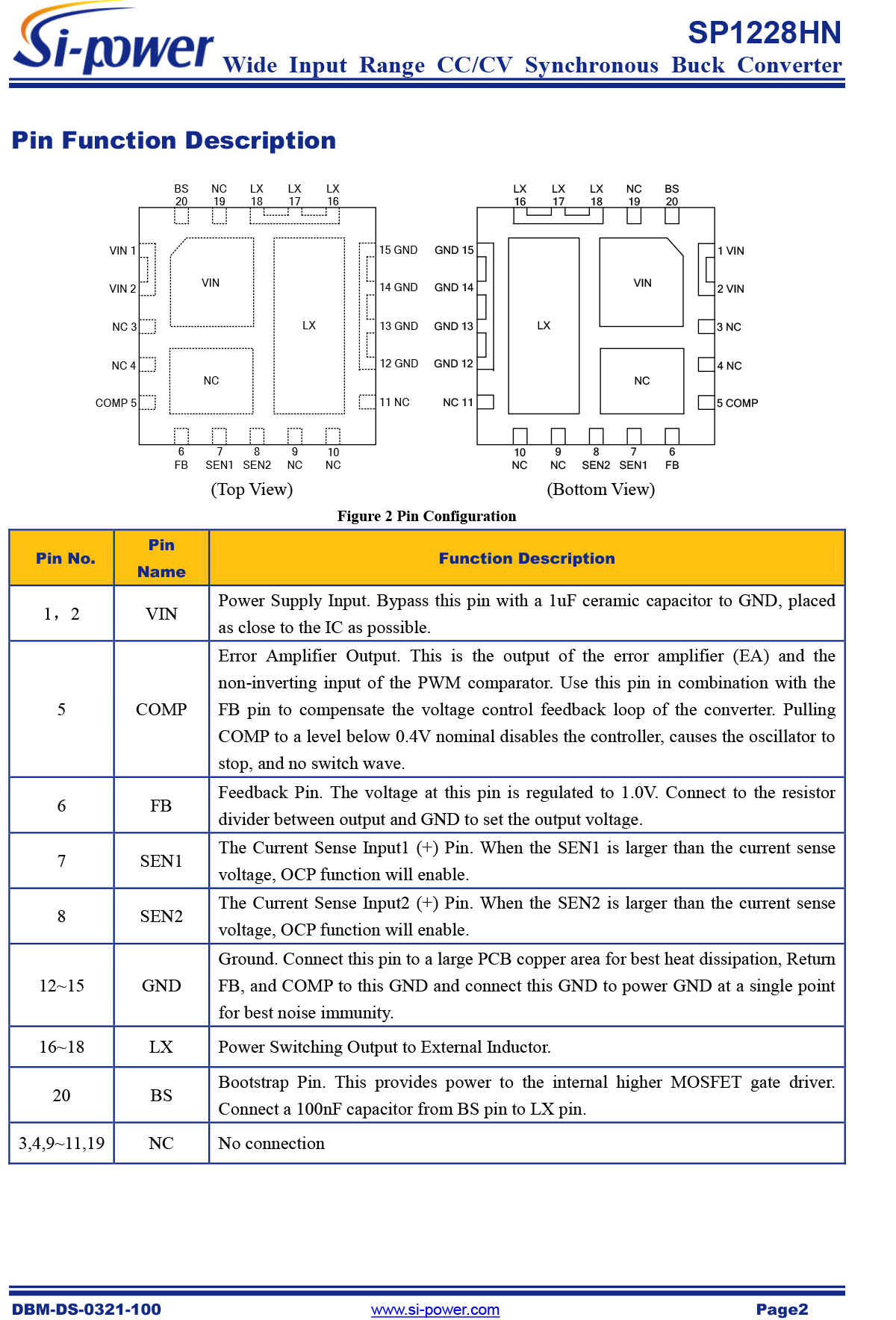 Si-power

SP1228HN
Wide Input Range CC/CV Synchronous Buck Converter

Pin Function Description

BS 20 NC 19 LX 18 LX 17 LX 16

VIN 1
VIN 2
NC 3
NC 4
COMP 5

VIN
NC
LX

15 GND
14 GND
13 GND
12 GND
11 NC

6 FB 7 SEN1 8 SEN2 9 NC 10 NC

(Top View)

LX 16 LX 17 LX 18 NC 19 BS 20

GND 15
GND 14
GND 13
GND 12
NC 11

LX
VIN
NC

1 VIN
2 VIN
3 NC
4 NC
5 COMP

10 NC 9 NC 8 SEN2 7 SEN1 6 FB

(Bottom View)

Figure 2 Pin Configuration

| Pin No. | Pin Name | Function Description |
|---|---|---|
| 1，2 | VIN | Power Supply Input. Bypass this pin with a 1uF ceramic capacitor to GND, placed as close to the IC as possible. |
| 5 | COMP | Error Amplifier Output. This is the output of the error amplifier (EA) and the non-inverting input of the PWM comparator. Use this pin in combination with the FB pin to compensate the voltage control feedback loop of the converter. Pulling COMP to a level below 0.4V nominal disables the controller, causes the oscillator to stop, and no switch wave. |
| 6 | FB | Feedback Pin. The voltage at this pin is regulated to 1.0V. Connect to the resistor divider between output and GND to set the output voltage. |
| 7 | SEN1 | The Current Sense Input1 (+) Pin. When the SEN1 is larger than the current sense voltage, OCP function will enable. |
| 8 | SEN2 | The Current Sense Input2 (+) Pin. When the SEN2 is larger than the current sense voltage, OCP function will enable. |
| 12~15 | GND | Ground. Connect this pin to a large PCB copper area for best heat dissipation, Return FB, and COMP to this GND and connect this GND to power GND at a single point for best noise immunity. |
| 16~18 | LX | Power Switching Output to External Inductor. |
| 20 | BS | Bootstrap Pin. This provides power to the internal higher MOSFET gate driver. Connect a 100nF capacitor from BS pin to LX pin. |
| 3,4,9~11,19 | NC | No connection |

DBM-DS-0321-100 www.si-power.com Page2